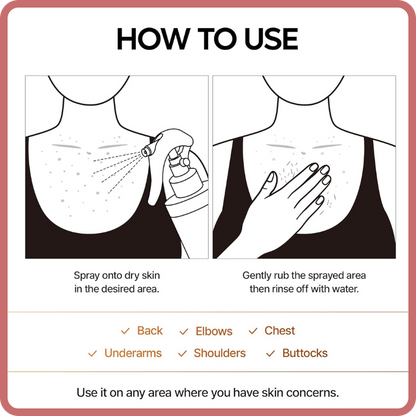 HOW TO USE

Spray onto dry skin in the desired area.

Gently rub the sprayed area then rinse off with water.

✓ Back ✓ Elbows ✓ Chest

✓ Underarms ✓ Shoulders ✓ Buttocks

Use it on any area where you have skin concerns.