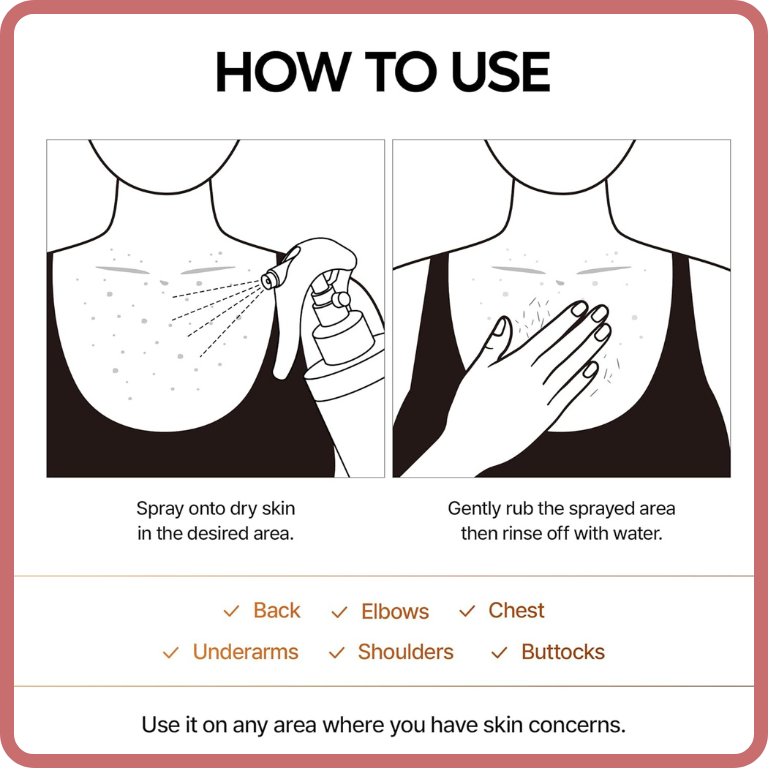 HOW TO USE

Spray onto dry skin in the desired area.

Gently rub the sprayed area then rinse off with water.

✓ Back ✓ Elbows ✓ Chest
✓ Underarms ✓ Shoulders ✓ Buttocks

Use it on any area where you have skin concerns.