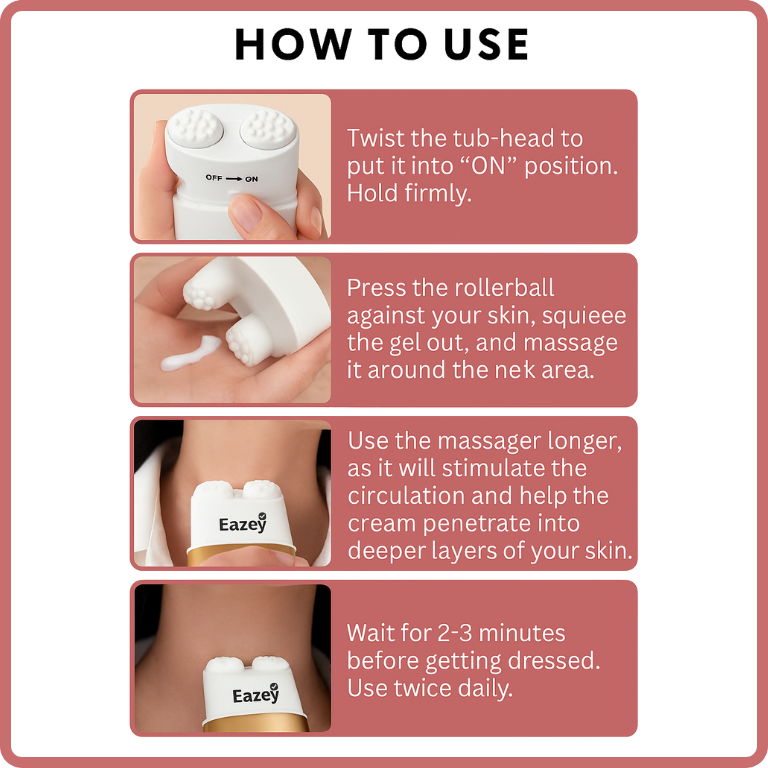 HOW TO USE

OFF → ON

Twist the tub-head to put it into “ON” position. Hold firmly.

Press the rollerball against your skin, squieee the gel out, and massage it around the nek area.

Eazey

Use the massager longer, as it will stimulate the circulation and help the cream penetrate into deeper layers of your skin.

Eazey

Wait for 2-3 minutes before getting dressed. Use twice daily.